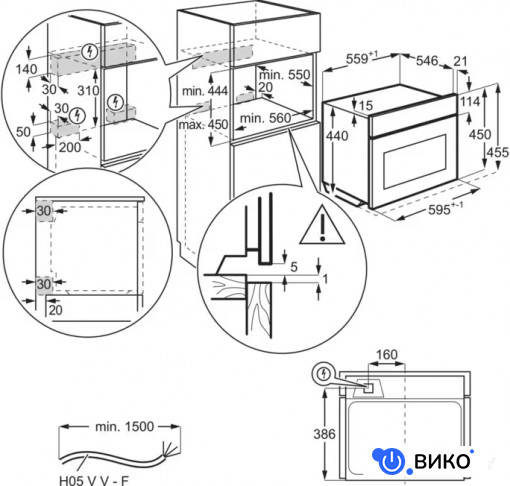 140
30
310
30
50
200
min. 444
max. 450
min. 550
20
min. 560
$559^{+1}$
546
21
15
114
440
450
455
$595^{+-1}$
30
30
20
5
1
160
386
min. 1500
H05 V V - F
ВИКО