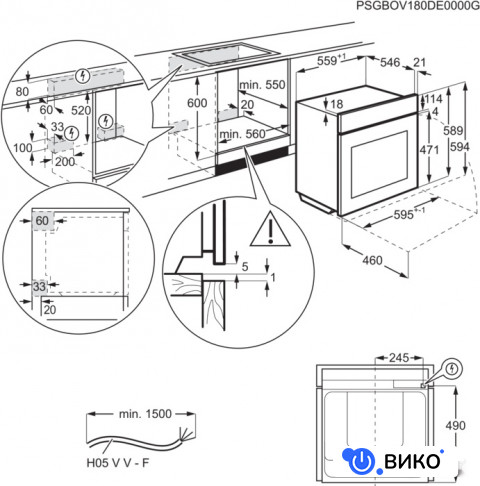 PSGBOV180DE0000G

80
60
520
33
100
200

600
min. 550
20
min. 560

$559^{+1}$
546
21
18
114
4
589
594
471
$595^{+-1}$
460

60
33
20

5
1

245
490

min. 1500
H05 V V - F

ВИКО