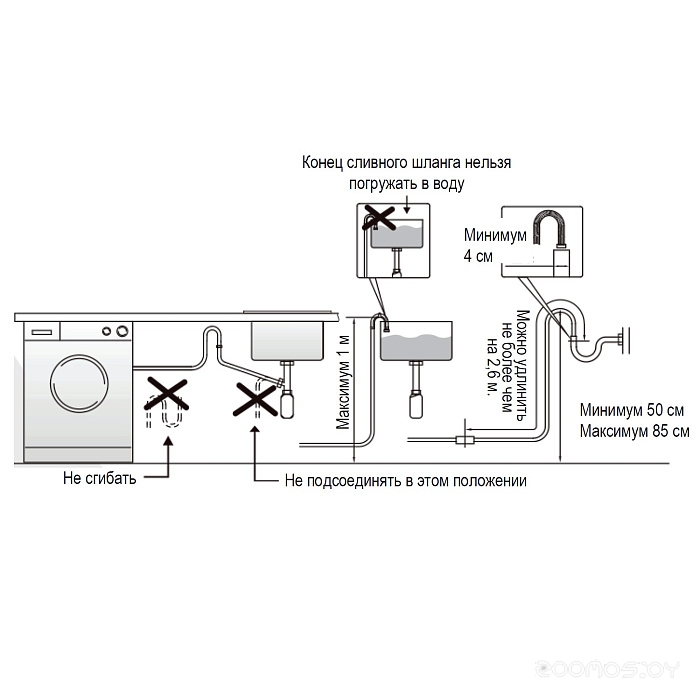 Конец сливного шланга нельзя погружать в воду

Минимум 4 см

Максимум 1 м

Можно удлинить не более чем на 2,6 м.

Минимум 50 см
Максимум 85 см

Не сгибать

Не подсоединять в этом положении

zoomos.by