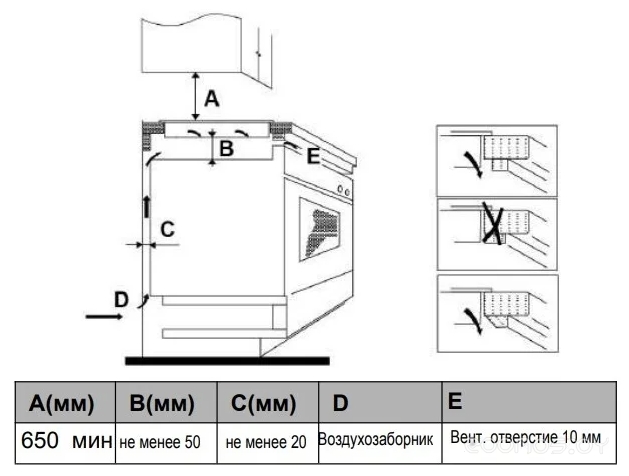 A
B
E
C
D

| A(мм) | B(мм) | C(мм) | D | E |
|---|---|---|---|---|
| 650 мин | не менее 50 | не менее 20 | Воздухозаборник | Вент. отверстие 10 мм |